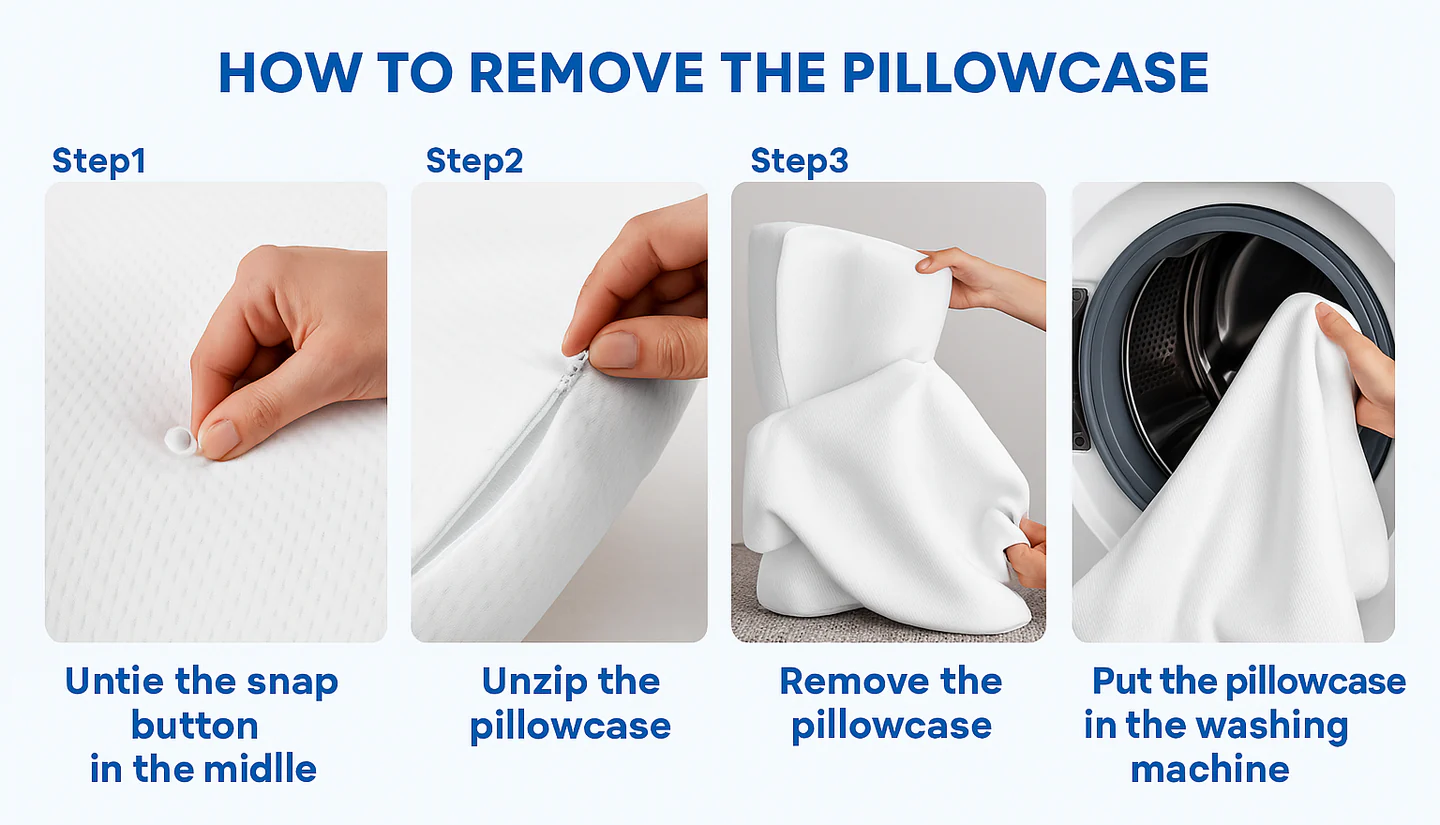 HOW TO REMOVE THE PILLOWCASE

Step1

Untie the snap button in the midlle

Step2

Unzip the pillowcase

Step3

Remove the pillowcase

Put the pillowcase in the washing machine